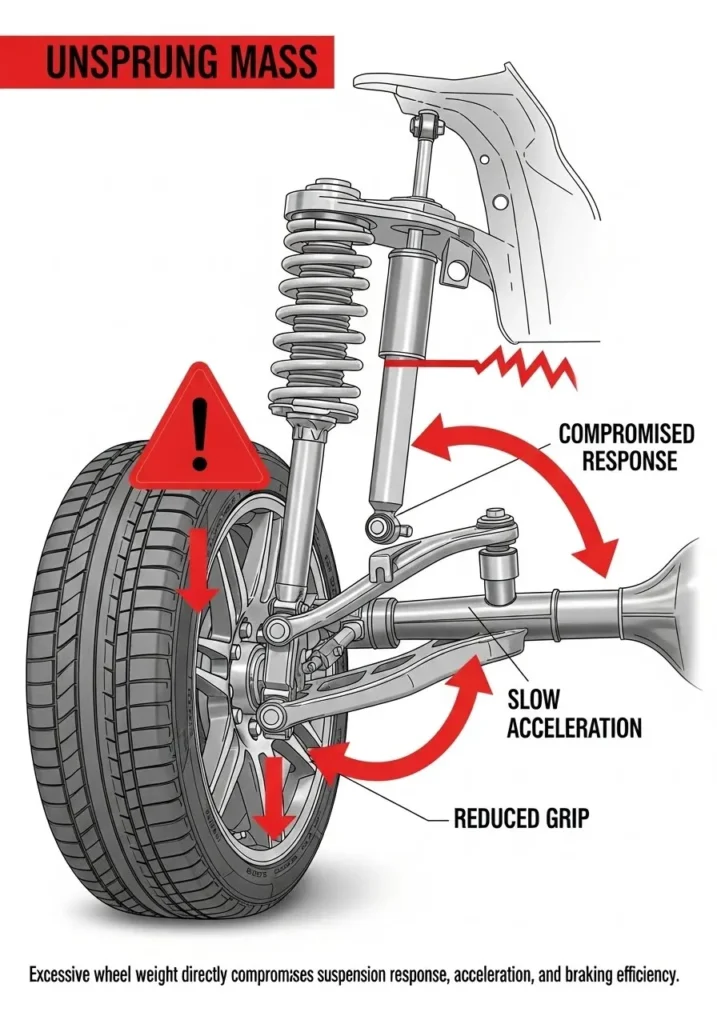 UNSPRUNG MASS

!

COMPROMISED RESPONSE

SLOW ACCELERATION

REDUCED GRIP

Excessive wheel weight directly compromises suspension response, acceleration, and braking efficiency.